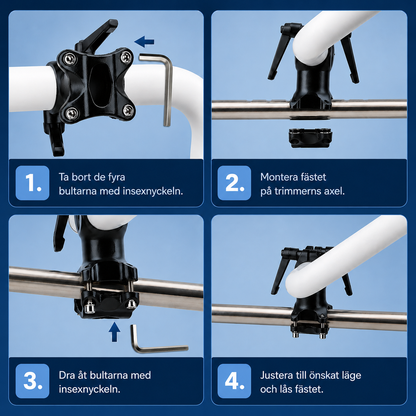 1. Ta bort de fyra bultarna med insexnyckeln.

2. Montera fästet på trimmerns axel.

3. Dra åt bultarna med insexnyckeln.

4. Justera till önskat läge och lås fästet.